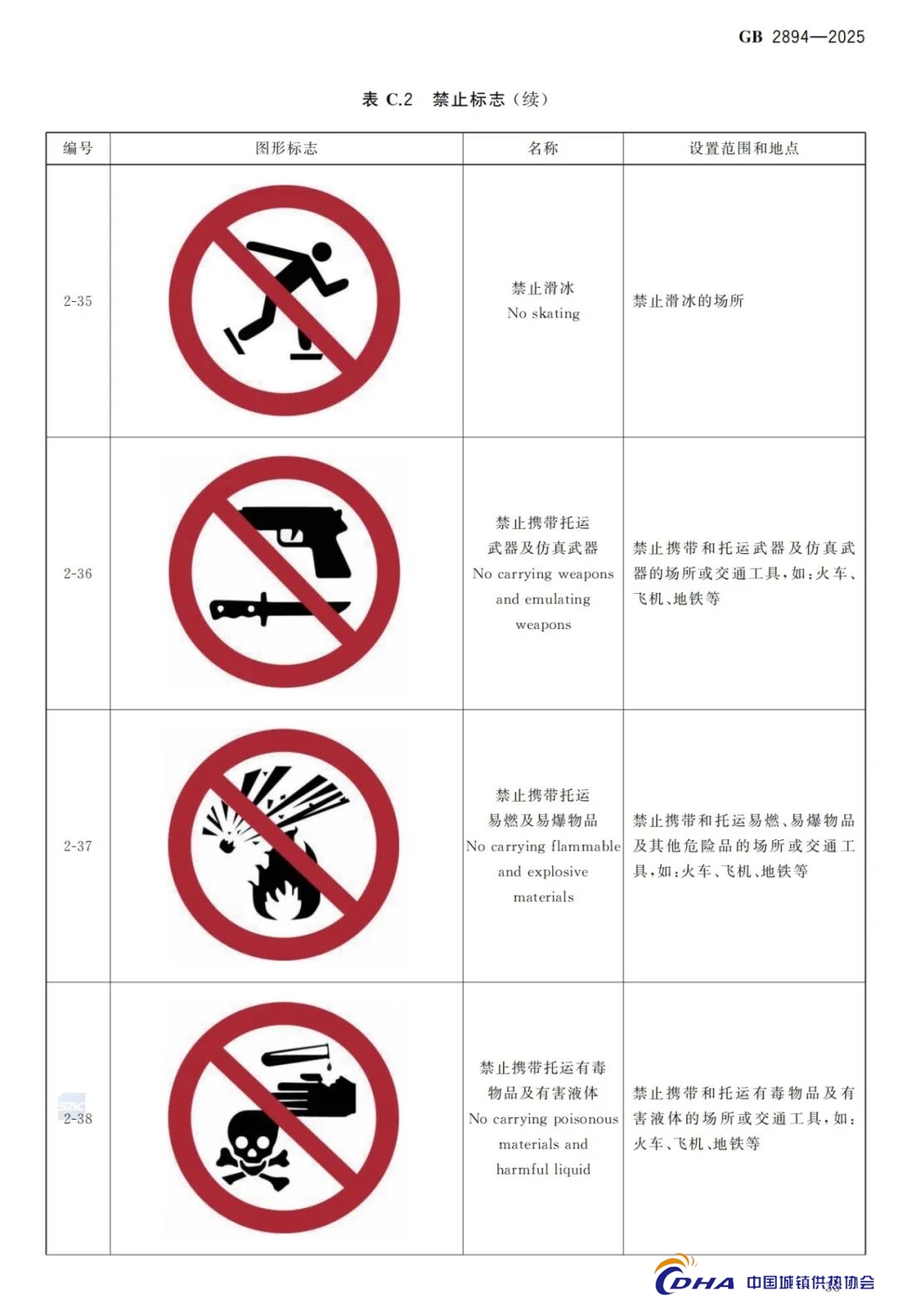 GB 2894—2025

表 C.2 禁止标志（续）

| 编号 | 图形标志 | 名称 | 设置范围和地点 |
|---|---|---|---|
| 2-35 | | 禁止滑冰 No skating | 禁止滑冰的场所 |
| 2-36 | | 禁止携带托运武器及仿真武器 No carrying weapons and emulating weapons | 禁止携带和托运武器及仿真武器的场所或交通工具，如：火车、飞机、地铁等 |
| 2-37 | | 禁止携带托运易燃及易爆物品 No carrying flammable and explosive materials | 禁止携带和托运易燃、易爆物品及其他危险品的场所或交通工具，如：火车、飞机、地铁等 |
| 2-38 | | 禁止携带托运有毒物品及有害液体 No carrying poisonous materials and harmful liquid | 禁止携带和托运有毒物品及有害液体的场所或交通工具，如：火车、飞机、地铁等 |

CDHA 中国城镇供热协会