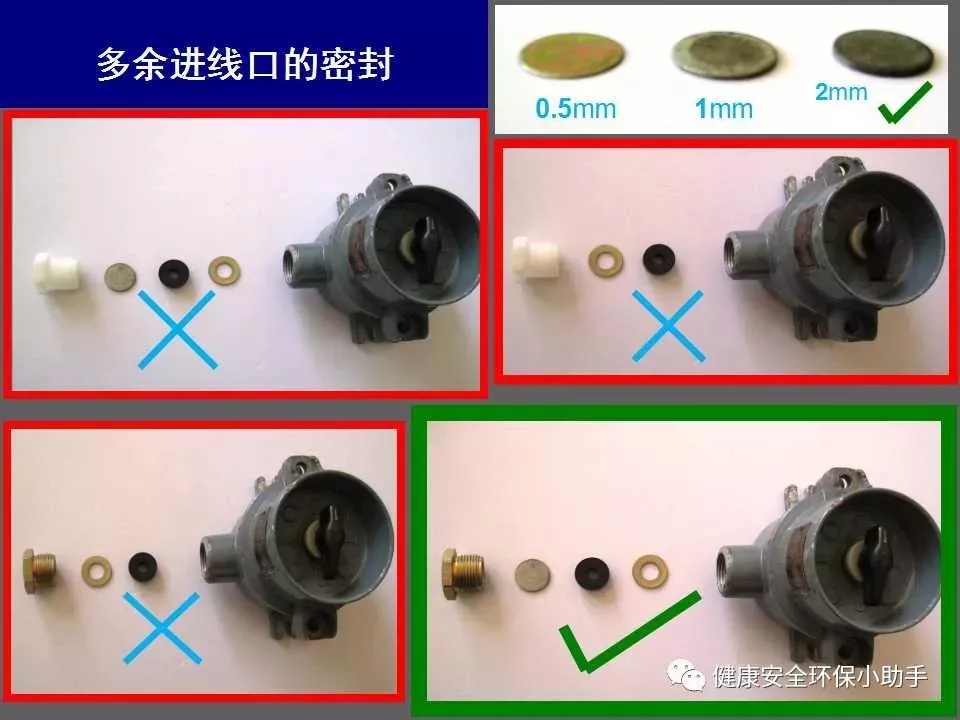 多余进线口的密封

0.5mm 1mm 2mm

健康安全环保小助手